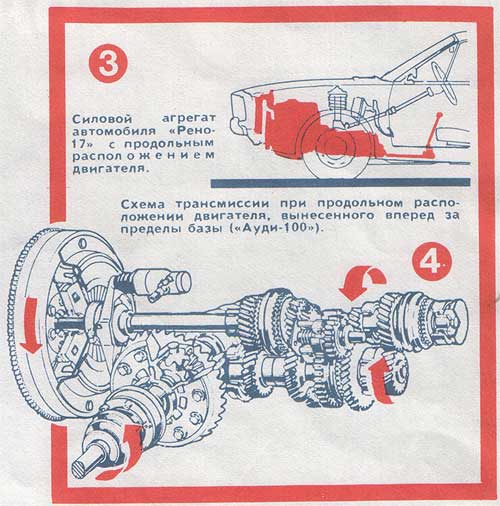 3

Силовой агрегат автомобиля «Рено-17» с продольным расположением двигателя.

Схема трансмиссии при продольном расположении двигателя, вынесенного вперед за пределы базы («Ауди-100»).

4