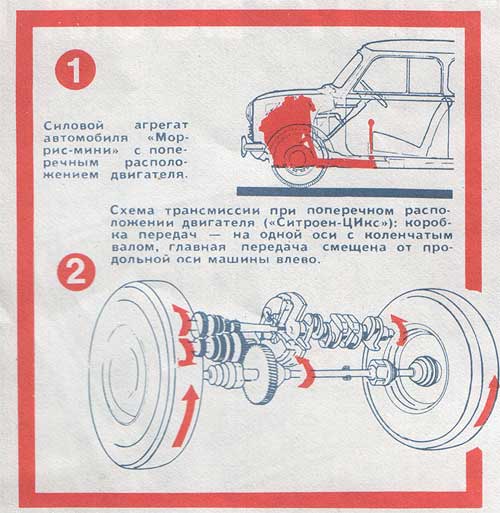 1

Силовой агрегат автомобиля «Моррис-мини» с поперечным расположением двигателя.

Схема трансмиссии при поперечном расположении двигателя («Ситроен-ЦИкс»): коробка передач — на одной оси с коленчатым валом, главная передача смещена от продольной оси машины влево.

2